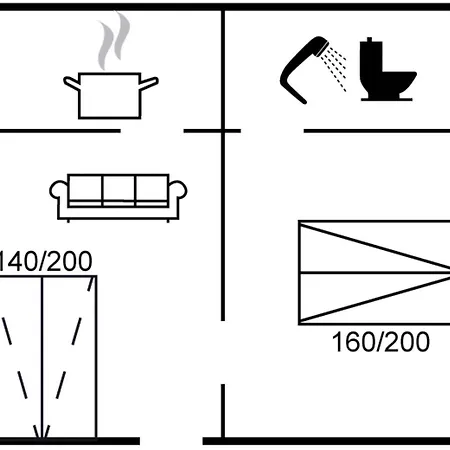 140/200

160/200